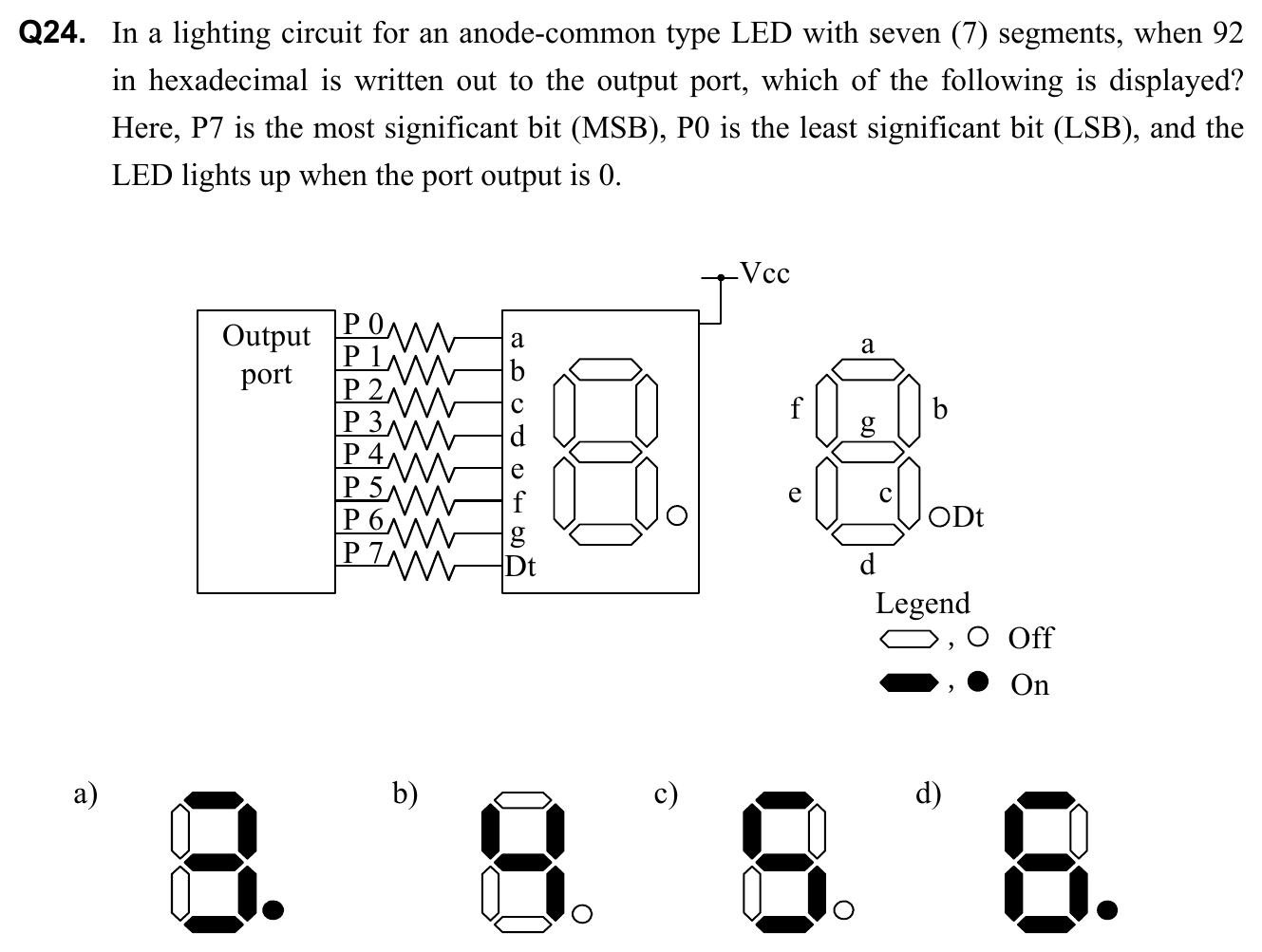 Q24. In a lighting circuit for an anode-common type LED with seven (7) segments, when 92 in hexadecimal is written out to the output port, which of the following is displayed? Here, P7 is the most significant bit (MSB), P0 is the least significant bit (LSB), and the LED lights up when the port output is 0.

Vcc

Output port

P 0
P 1
P 2
P 3
P 4
P 5
P 6
P 7

a
b
c
d
e
f
g
Dt

a
f
b
g
e
c
Dt
d

Legend
, Off
, On

a)

b)

c)

d)